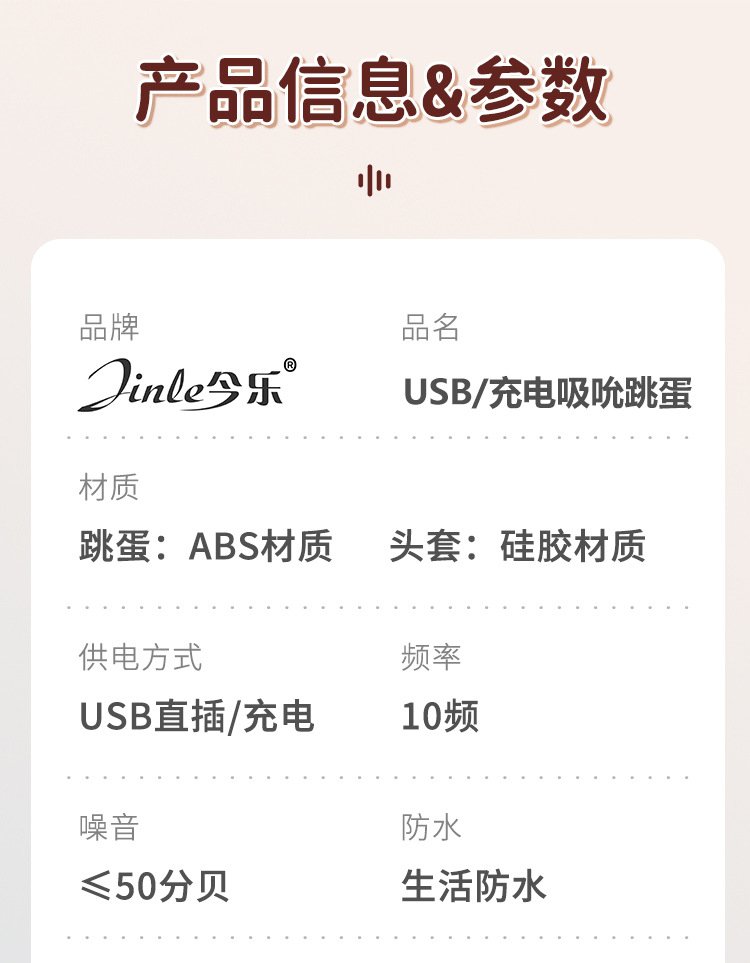 产品信息&参数

品牌
Jinle今乐®

品名
USB/充电吸吮跳蛋

材质
跳蛋：ABS材质 头套：硅胶材质

供电方式
USB直插/充电

频率
10频

噪音
≤50分贝

防水
生活防水