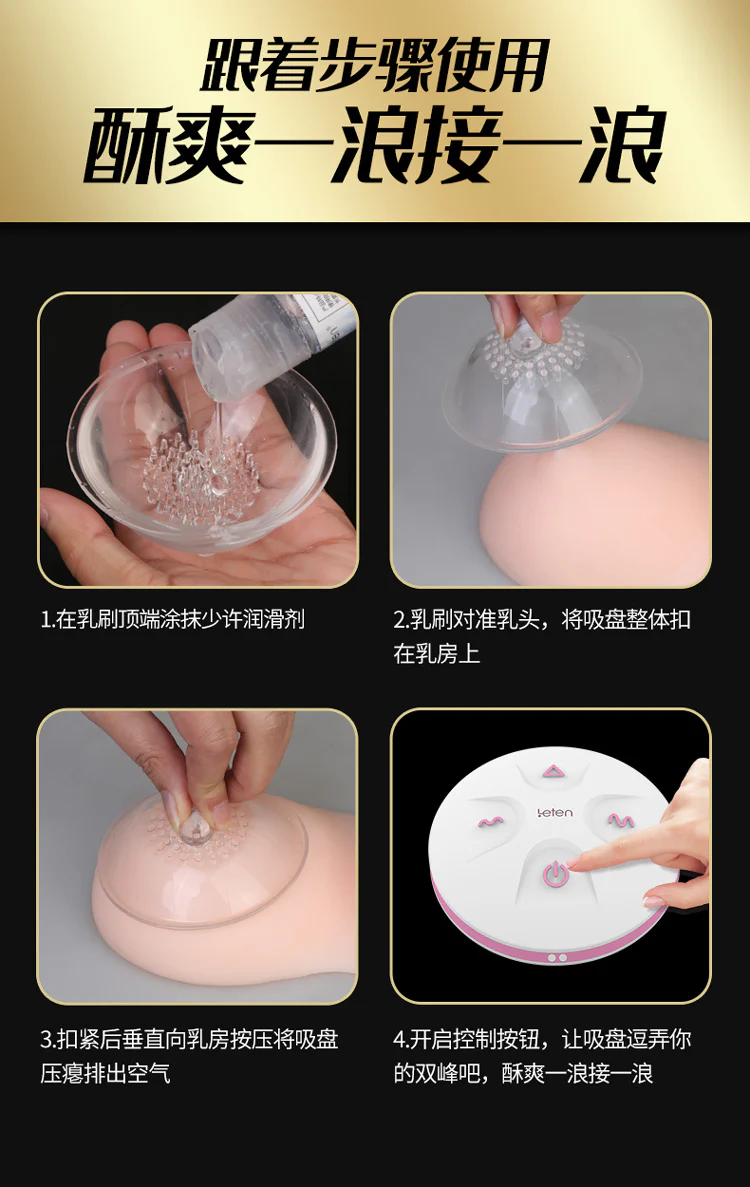 跟着步骤使用
酥爽一浪接一浪

1.在乳刷顶端涂抹少许润滑剂

2.乳刷对准乳头，将吸盘整体扣在乳房上

3.扣紧后垂直向乳房按压将吸盘压瘪排出空气

leten

4.开启控制按钮，让吸盘逗弄你的双峰吧，酥爽一浪接一浪